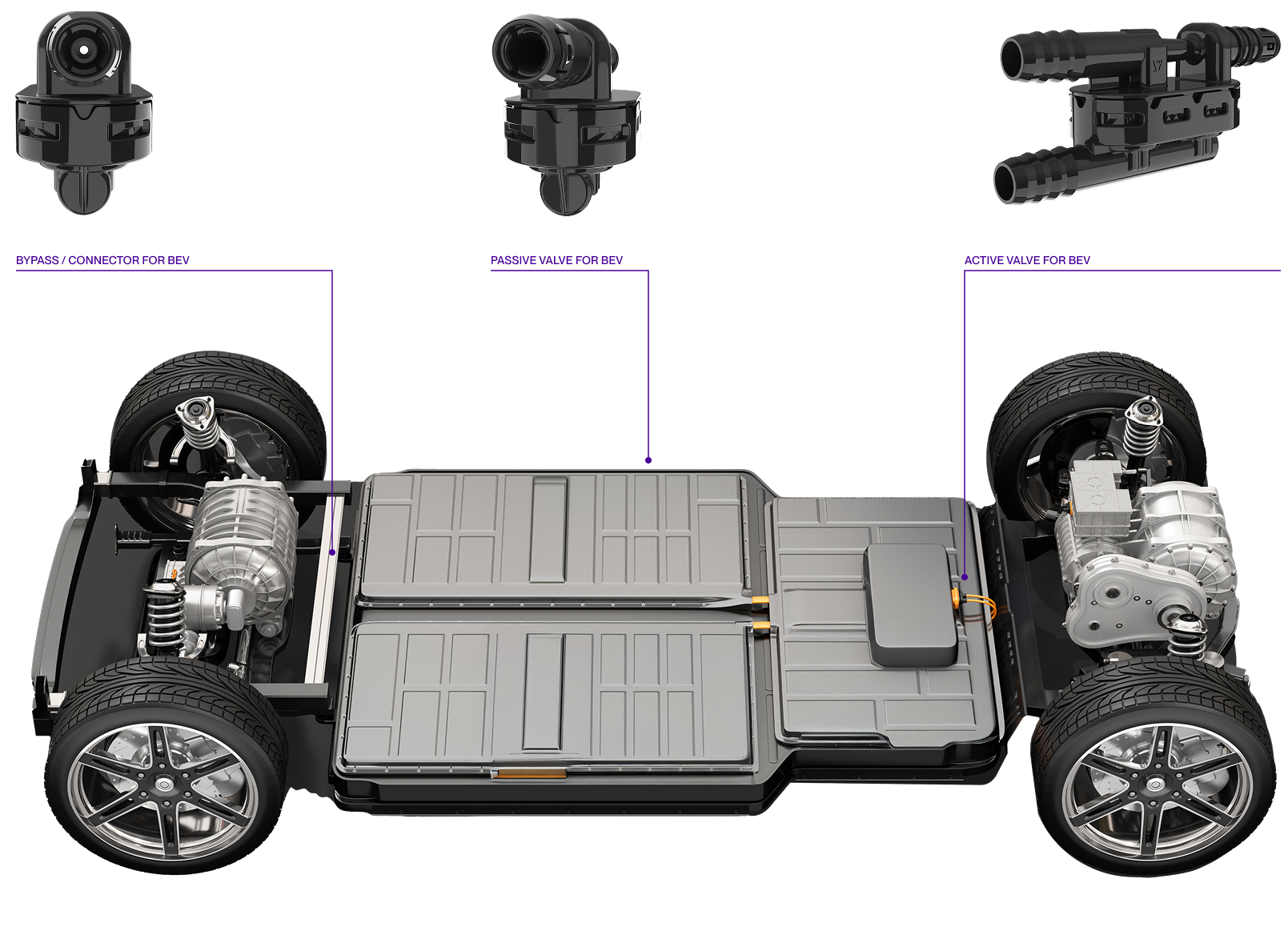 BYPASS / CONNECTOR FOR BEV

PASSIVE VALVE FOR BEV

ACTIVE VALVE FOR BEV